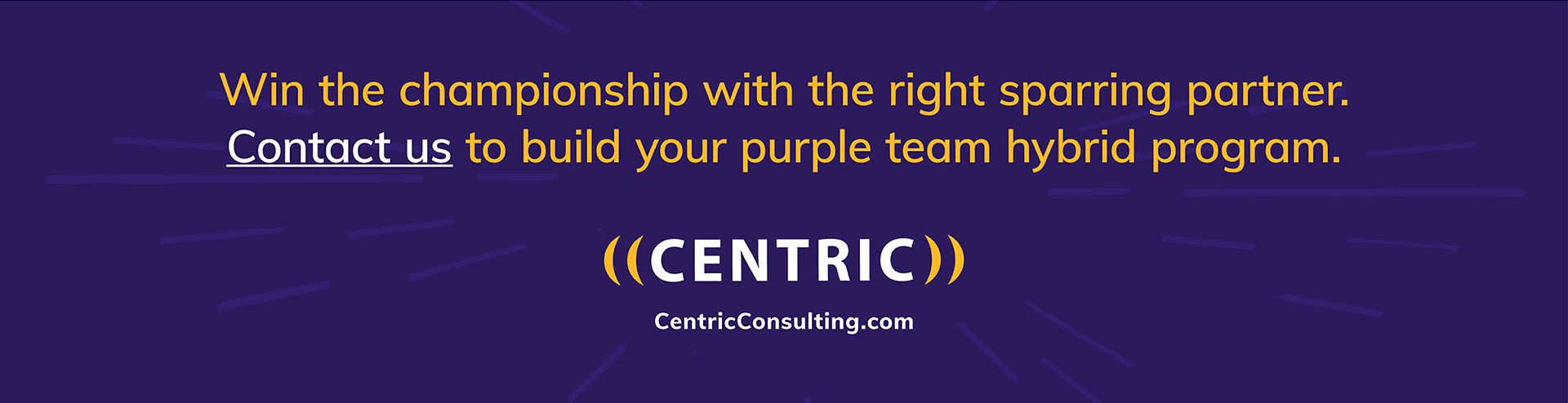 Win the championship with the right sparring partner.
Contact us to build your purple team hybrid program.

((CENTRIC))

CentricConsulting.com